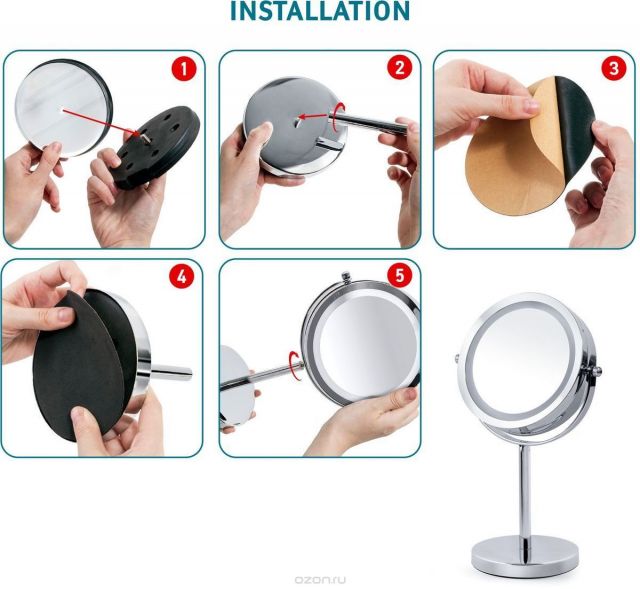 INSTALLATION

1

2

3

4

5

ozon.ru